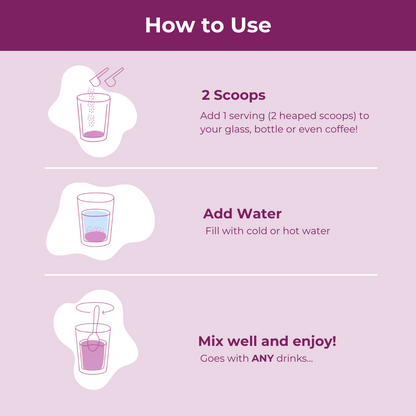 How to Use

2 Scoops

Add 1 serving (2 heaped scoops) to your glass, bottle or even coffee!

Add Water

Fill with cold or hot water

Mix well and enjoy!

Goes with ANY drinks...